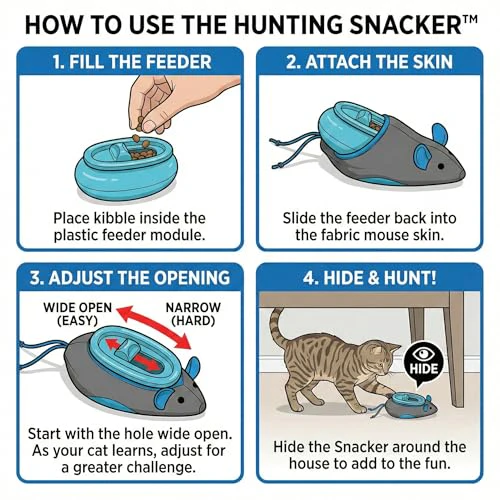 HOW TO USE THE HUNTING SNACKER™

1. FILL THE FEEDER

Place kibble inside the plastic feeder module.

2. ATTACH THE SKIN

Slide the feeder back into the fabric mouse skin.

3. ADJUST THE OPENING

WIDE OPEN (EASY)

NARROW (HARD)

Start with the hole wide open. As your cat learns, adjust for a greater challenge.

4. HIDE & HUNT!

HIDE

Hide the Snacker around the house to add to the fun.